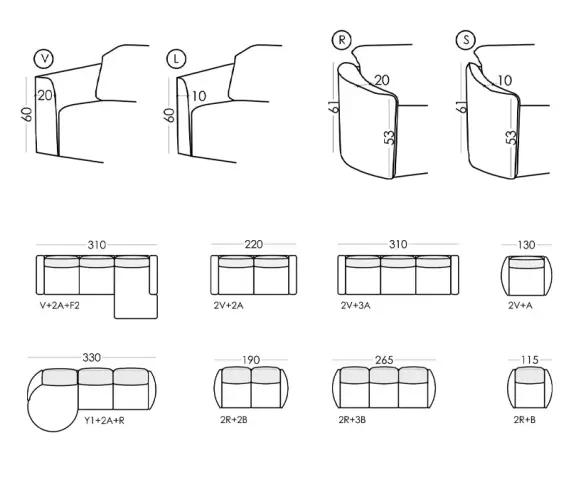 V
60
20

L
60
10

R
61
20
53

S
61
10
53

310
V+2A+F2

220
2V+2A

310
2V+3A

130
2V+A

330
Y1+2A+R

190
2R+2B

265
2R+3B

115
2R+B